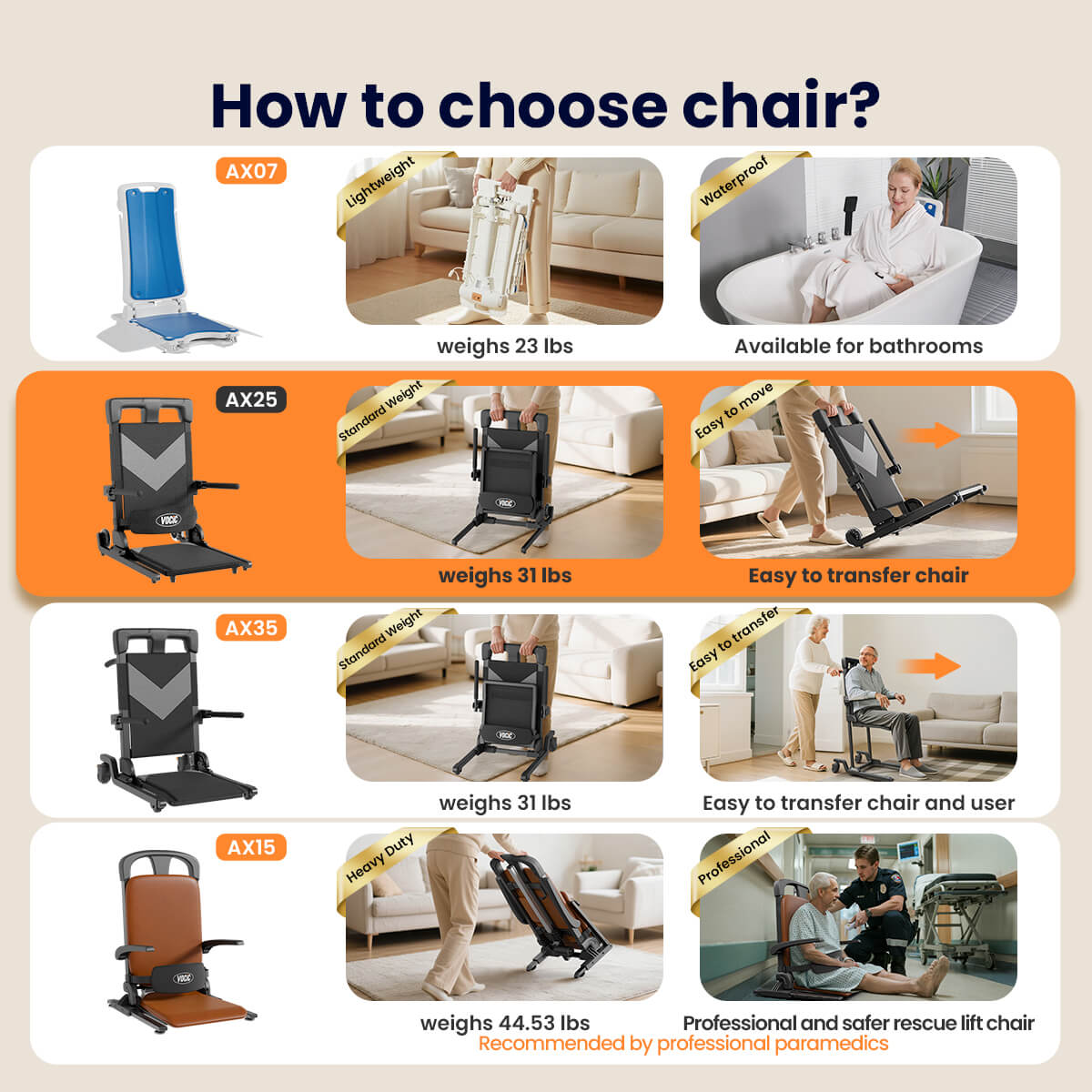 How to choose chair?

AX07

Lightweight

weighs 23 lbs

Waterproof

Available for bathrooms

AX25

VOCIC

Standard Weight

VOCIC

weighs 31 lbs

Easy to move

Easy to transfer chair

AX35

Standard Weight

VOCIC

weighs 31 lbs

Easy to transfer

Easy to transfer chair and user

AX15

VOCIC

Heavy Duty

weighs 44.53 lbs

Professional

Professional and safer rescue lift chair

Recommended by professional paramedics